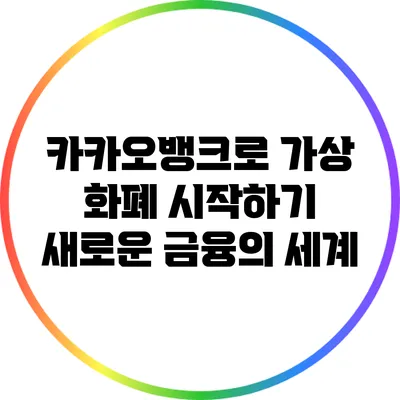 카카오뱅크로 가상 화폐 시작하기 새로운 금융의 세계