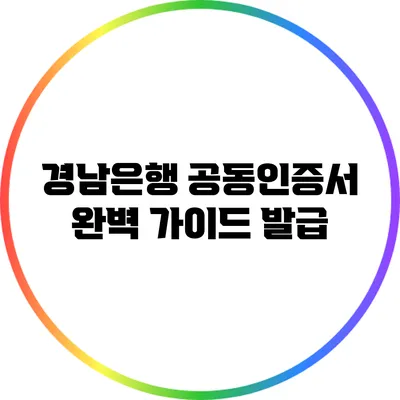 경남은행 공동인증서
완벽 가이드 발급