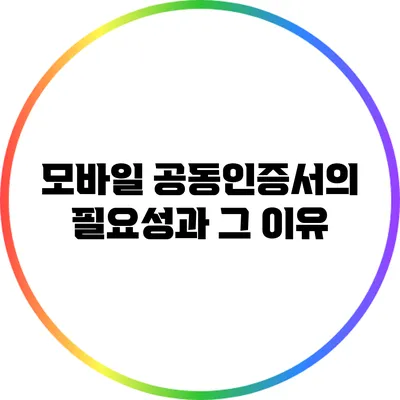 모바일 공동인증서의 필요성과 그 이유