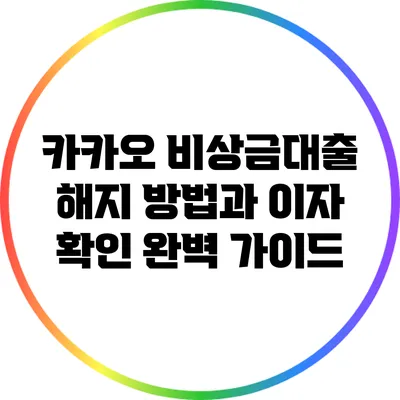 카카오 비상금대출 해지 방법과 이자 확인 완벽 가이드