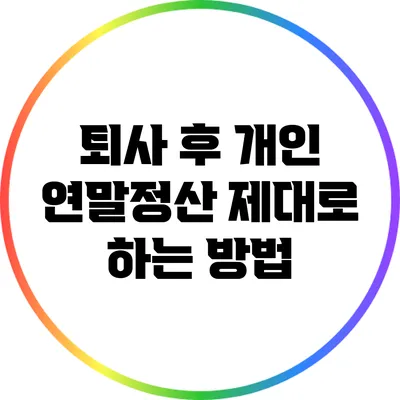 퇴사 후 개인 연말정산 제대로 하는 방법