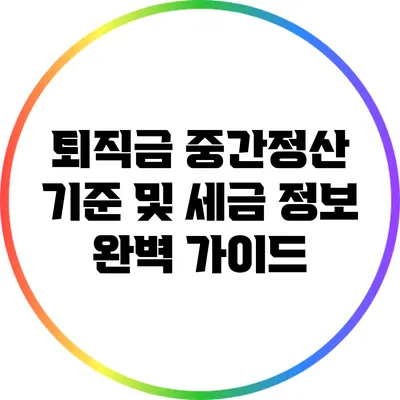 퇴직금 중간정산 기준 및 세금 정보 완벽 가이드