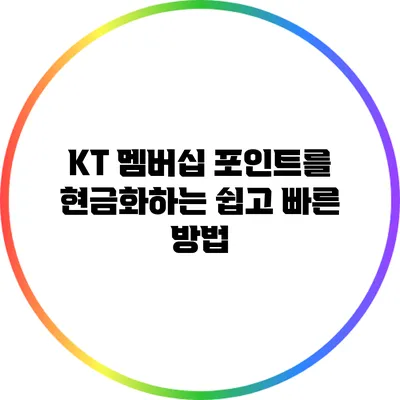 KT 멤버십 포인트를 현금화하는 쉽고 빠른 방법