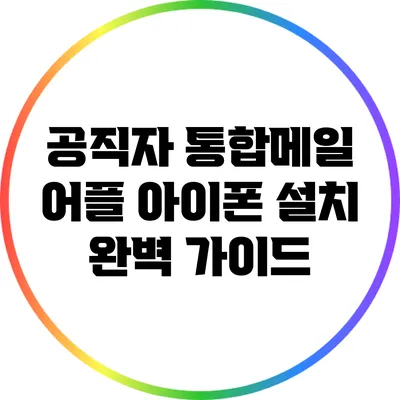 공직자 통합메일 어플 아이폰 설치 완벽 가이드