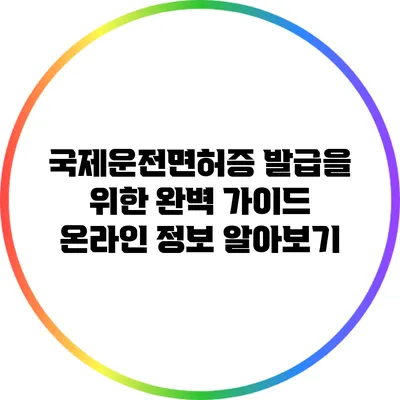 국제운전면허증 발급을 위한 완벽 가이드
온라인 정보 알아보기