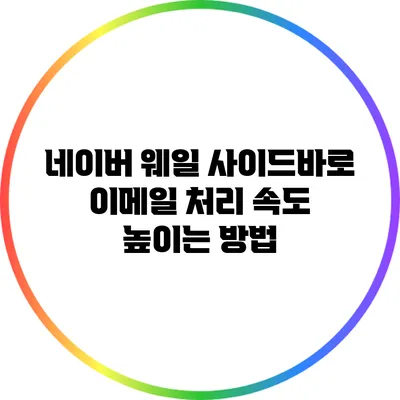 네이버 웨일 사이드바로 이메일 처리 속도 높이는 방법