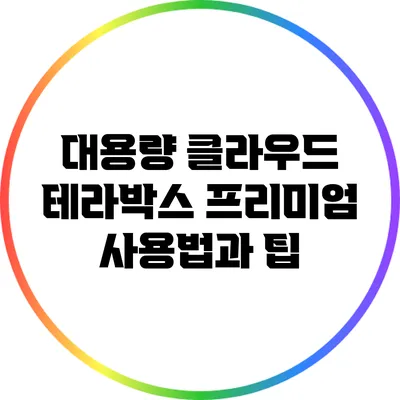 대용량 클라우드 테라박스 프리미엄 사용법과 팁