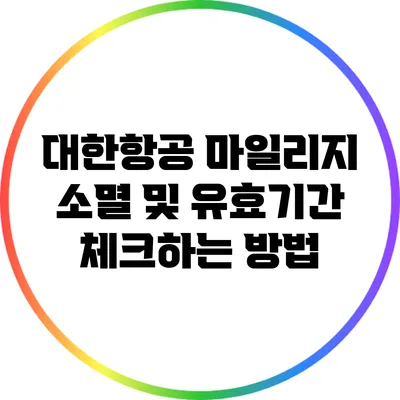 대한항공 마일리지 소멸 및 유효기간 체크하는 방법