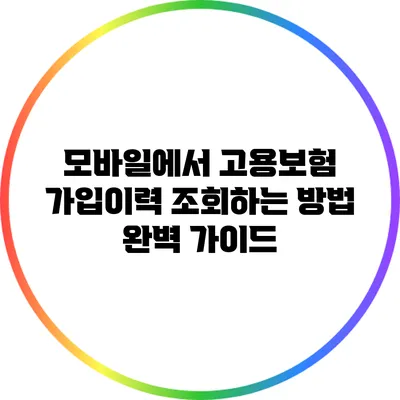 모바일에서 고용보험 가입이력 조회하는 방법 완벽 가이드