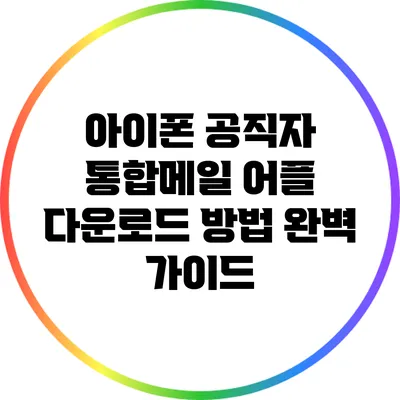 아이폰 공직자 통합메일 어플 다운로드 방법 완벽 가이드