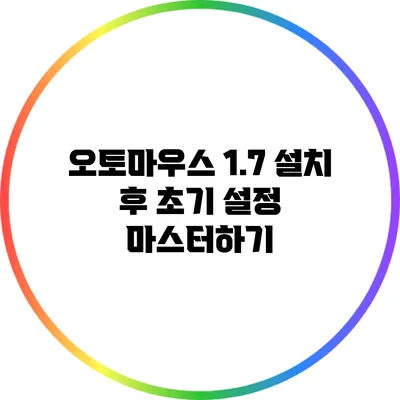 오토마우스 1.7 설치 후 초기 설정 마스터하기