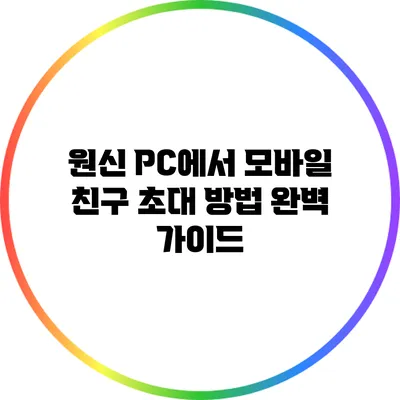 원신 PC에서 모바일 친구 초대 방법 완벽 가이드