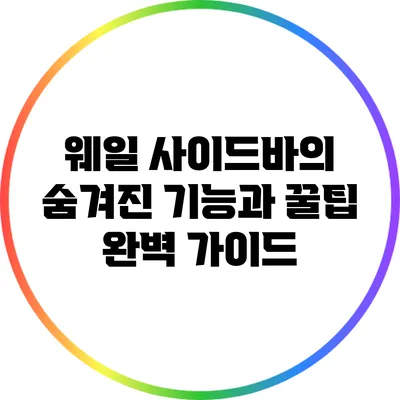 웨일 사이드바의 숨겨진 기능과 꿀팁 완벽 가이드