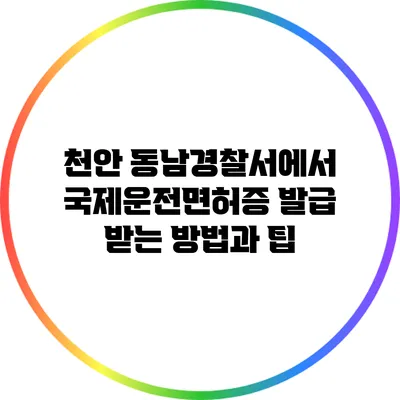 천안 동남경찰서에서 국제운전면허증 발급 받는 방법과 팁